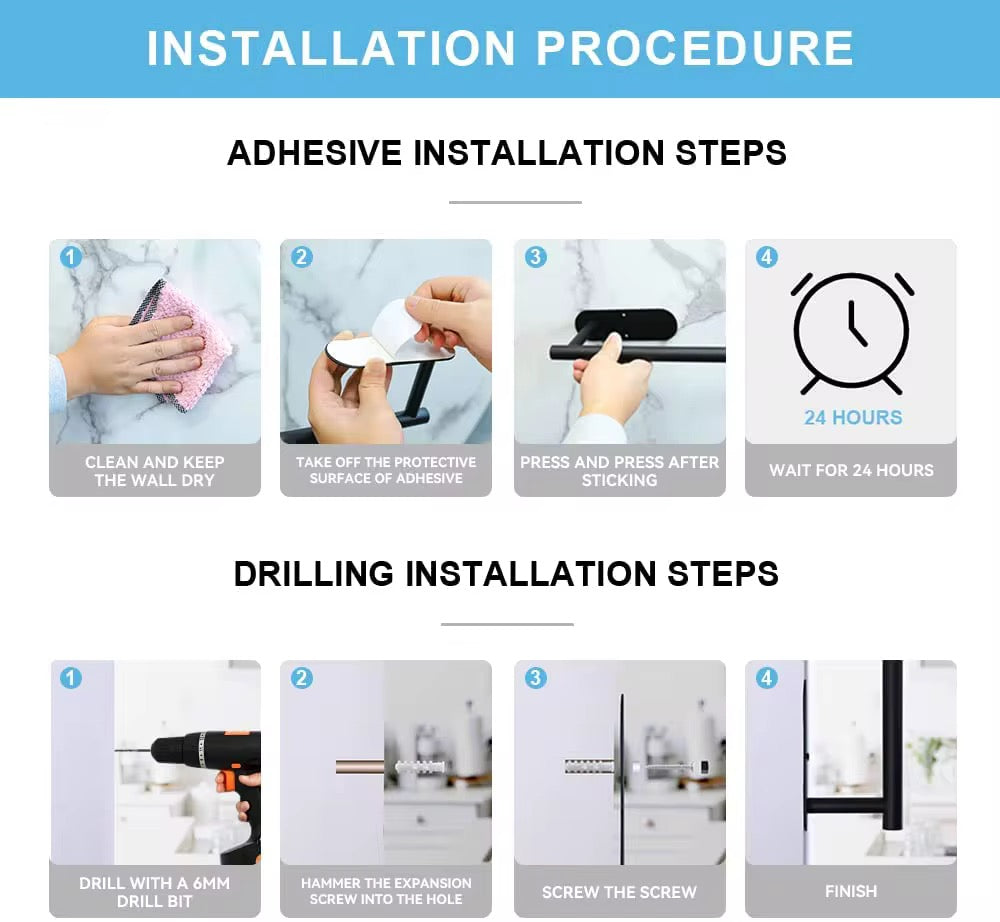 INSTALLATION PROCEDURE

ADHESIVE INSTALLATION STEPS

1
CLEAN AND KEEP THE WALL DRY

2
TAKE OFF THE PROTECTIVE SURFACE OF ADHESIVE

3
PRESS AND PRESS AFTER STICKING

4
24 HOURS
WAIT FOR 24 HOURS

DRILLING INSTALLATION STEPS

1
DRILL WITH A 6MM DRILL BIT

2
HAMMER THE EXPANSION SCREW INTO THE HOLE

3
SCREW THE SCREW

4
FINISH